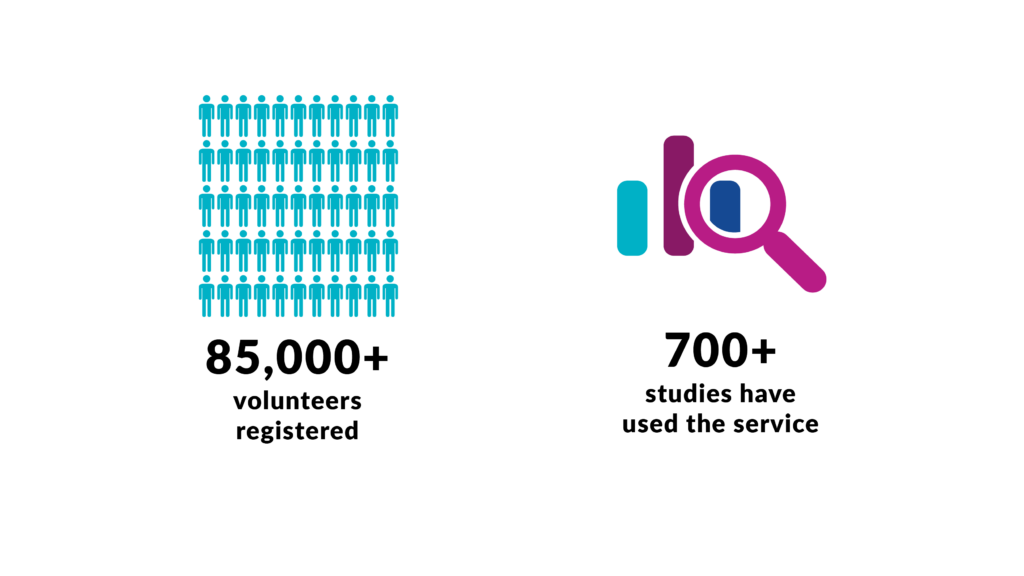 85,000+
volunteers registered

700+
studies have used the service